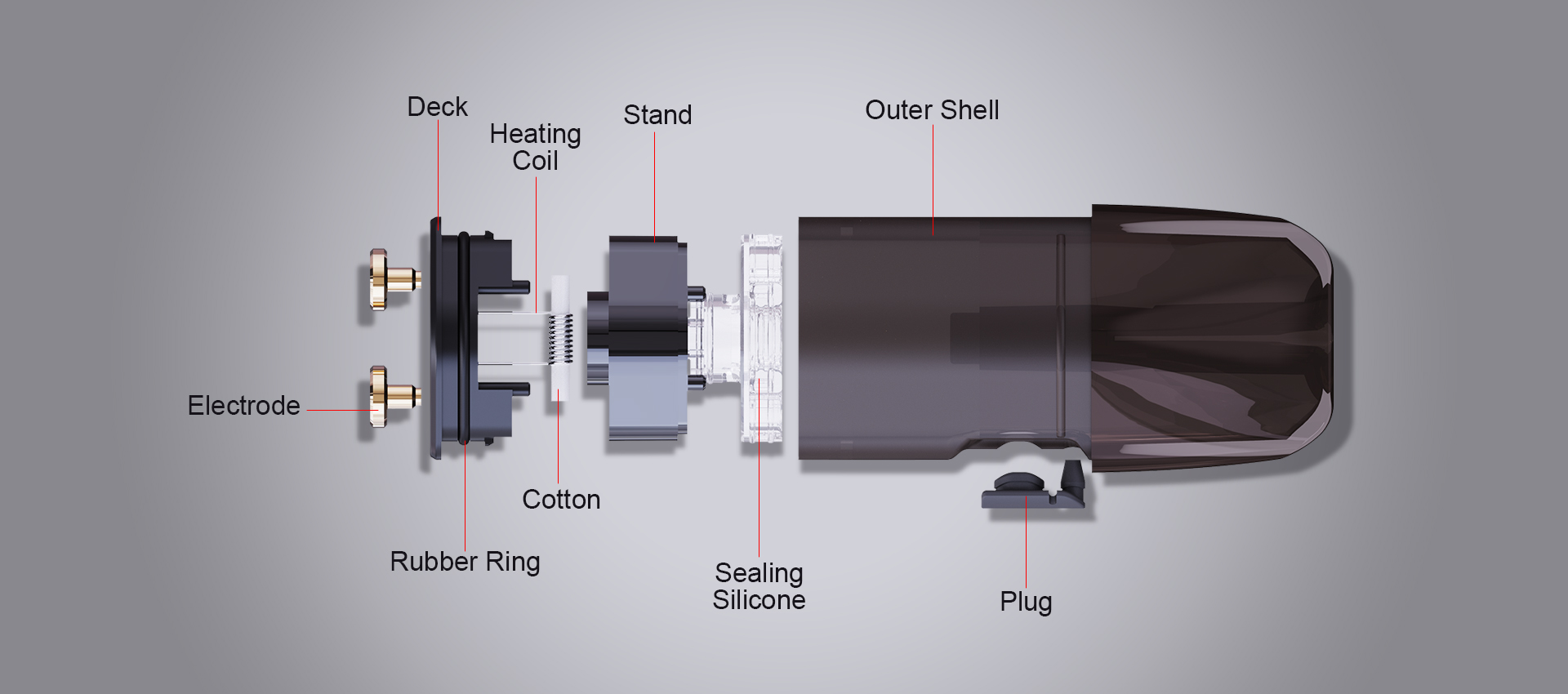 Deck
Heating Coil
Stand
Outer Shell
Electrode
Cotton
Rubber Ring
Sealing Silicone
Plug