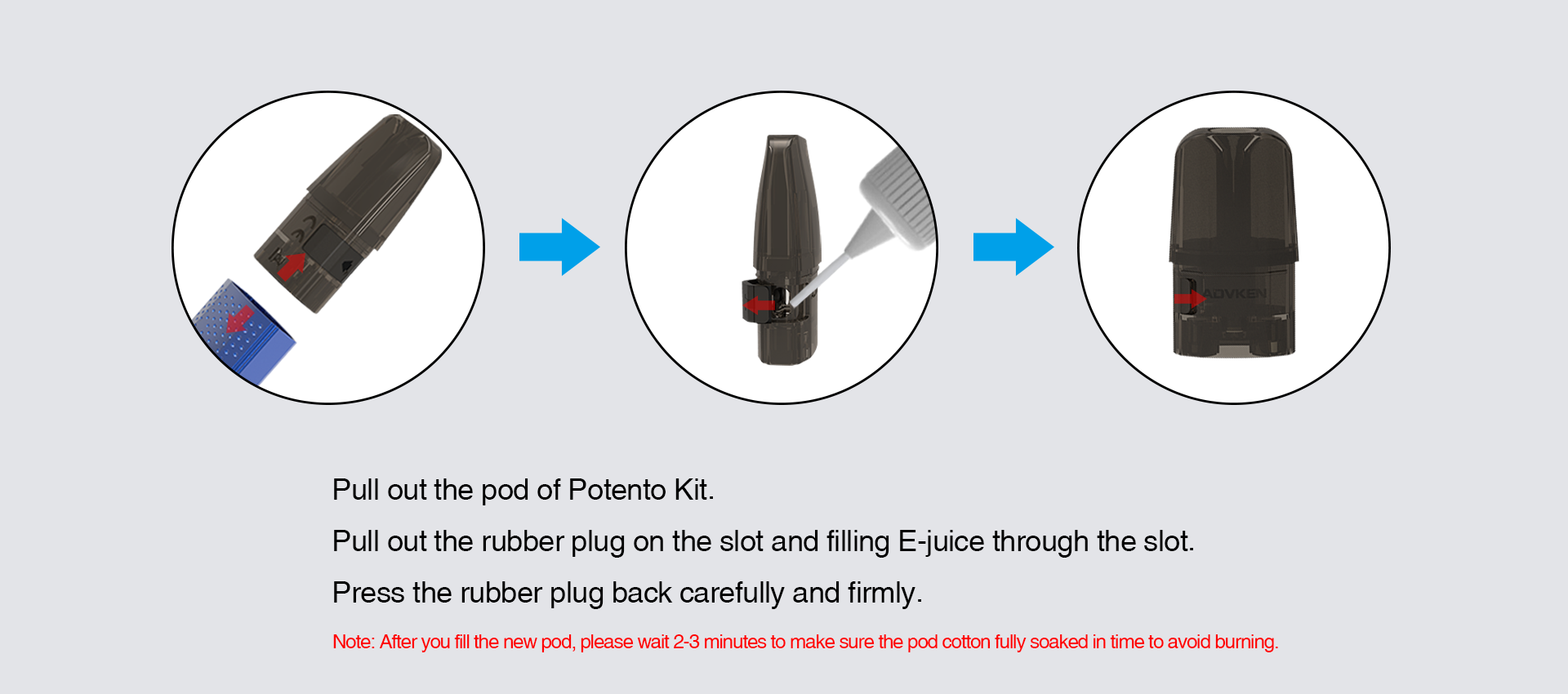 ADVKEN

Pull out the pod of Potento Kit.

Pull out the rubber plug on the slot and filling E-juice through the slot.

Press the rubber plug back carefully and firmly.

Note: After you fill the new pod, please wait 2-3 minutes to make sure the pod cotton fully soaked in time to avoid burning.